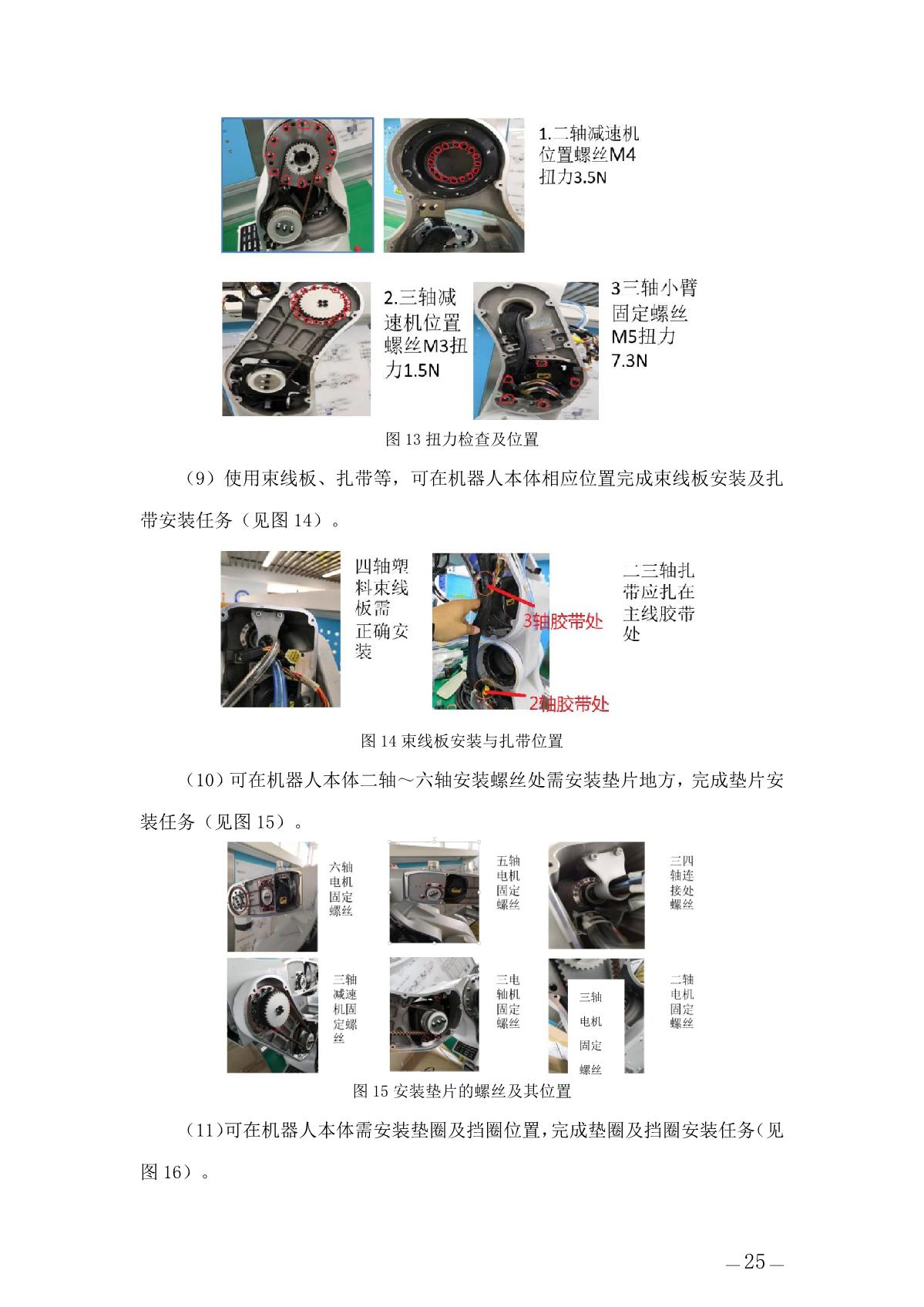 1.二轴减速机位置螺丝M4扭力3.5N

2.三轴减速机位置螺丝M3扭力1.5N

3三轴小臂固定螺丝M5扭力7.3N

图 13 扭力检查及位置

（9）使用束线板、扎带等，可在机器人本体相应位置完成束线板安装及扎带安装任务（见图 14）。

四轴塑料束线板需正确安装

3轴胶带处

2轴胶带处

二三轴扎带应扎在主线胶带处

图 14 束线板安装与扎带位置

（10）可在机器人本体二轴～六轴安装螺丝处需安装垫片地方，完成垫片安装任务（见图 15）。

六轴电机固定螺丝

五轴电机固定螺丝

三四轴连接处螺丝

三轴减速机固定螺丝

三电轴机固定螺丝

三轴电机固定螺丝

二轴电机固定螺丝

图 15 安装垫片的螺丝及其位置

（11）可在机器人本体需安装垫圈及挡圈位置，完成垫圈及挡圈安装任务（见图 16）。

— 25 —