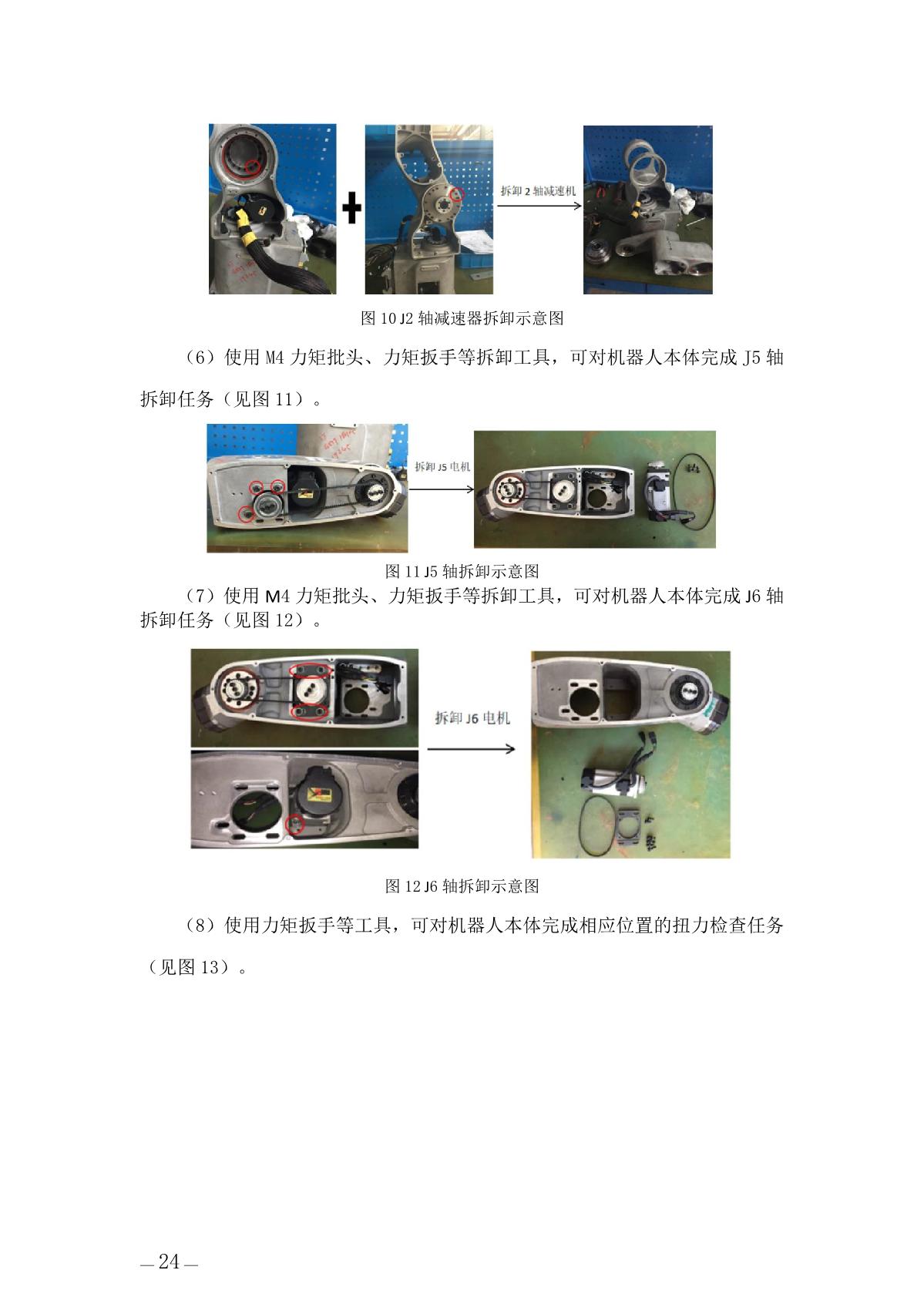 拆卸 2 轴减速机

图 10 J2 轴减速器拆卸示意图

（6）使用 M4 力矩批头、力矩扳手等拆卸工具，可对机器人本体完成 J5 轴拆卸任务（见图 11）。

拆卸 J5 电机

图 11 J5 轴拆卸示意图

（7）使用 M4 力矩批头、力矩扳手等拆卸工具，可对机器人本体完成 J6 轴拆卸任务（见图 12）。

拆卸 J6 电机

图 12 J6 轴拆卸示意图

（8）使用力矩扳手等工具，可对机器人本体完成相应位置的扭力检查任务（见图 13）。

— 24 —